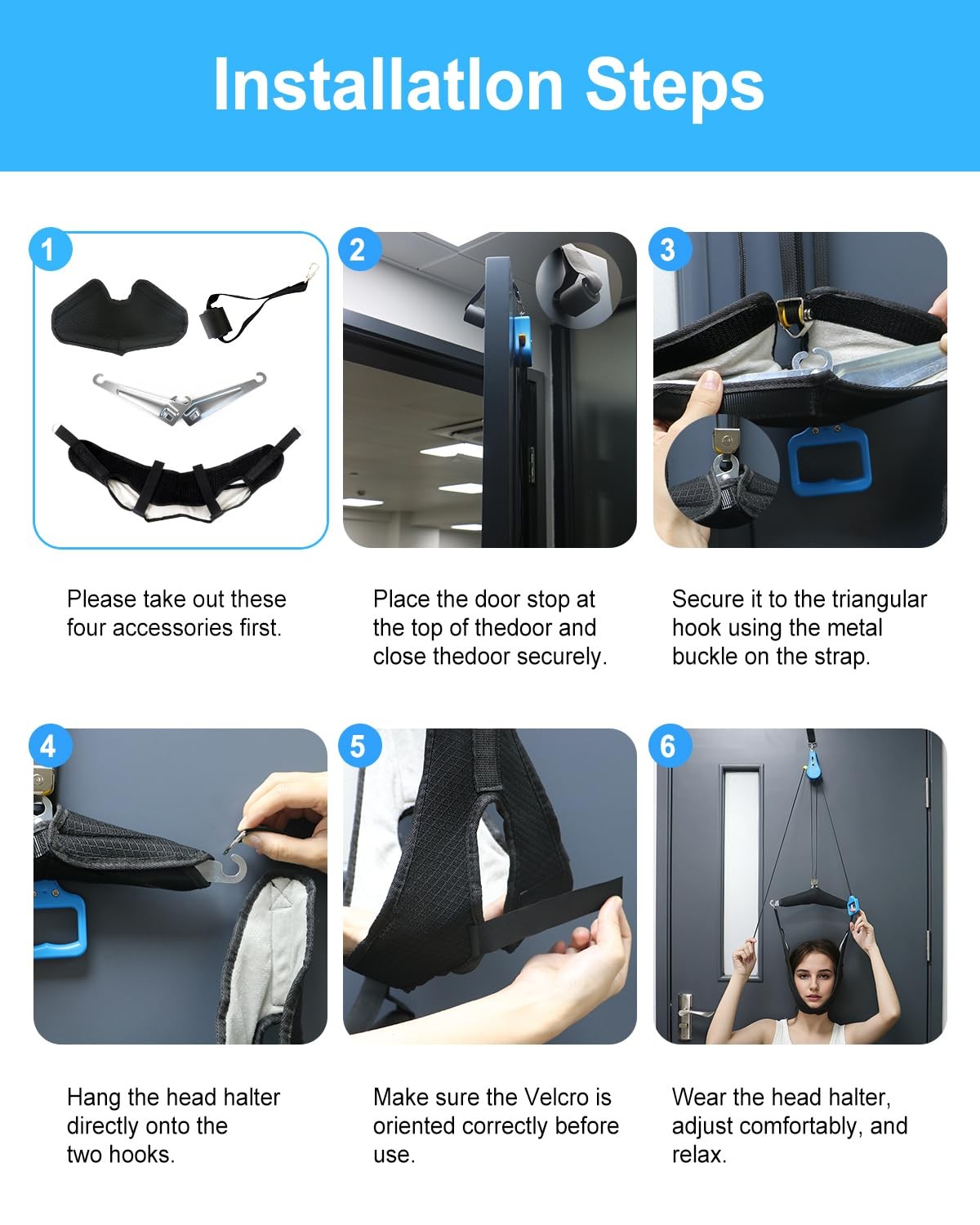 Installatlon Steps

1

Please take out these four accessories first.

2

Place the door stop at the top of thedoor and close thedoor securely.

3

Secure it to the triangular hook using the metal buckle on the strap.

4

Hang the head halter directly onto the two hooks.

5

Make sure the Velcro is oriented correctly before use.

6

Wear the head halter, adjust comfortably, and relax.