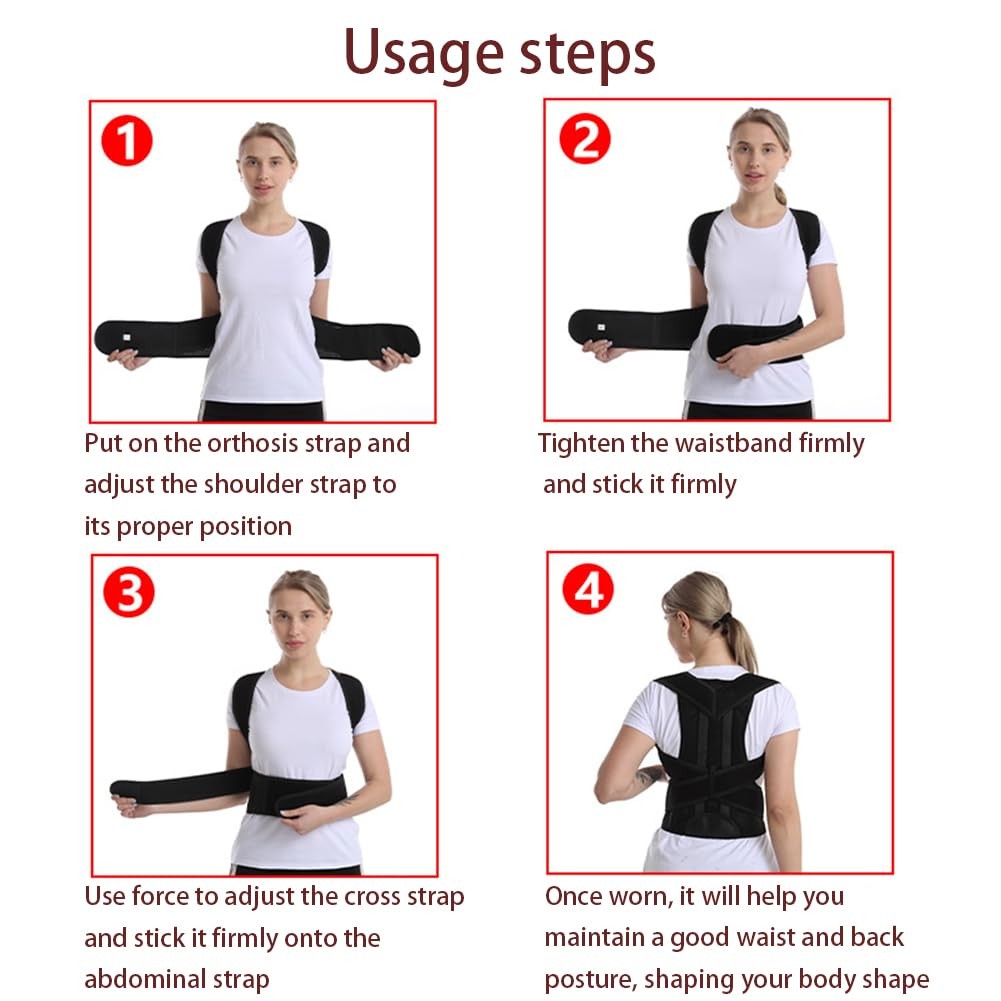 Usage steps

1

Put on the orthosis strap and adjust the shoulder strap to its proper position

2

Tighten the waistband firmly and stick it firmly

3

Use force to adjust the cross strap and stick it firmly onto the abdominal strap

4

Once worn, it will help you maintain a good waist and back posture, shaping your body shape