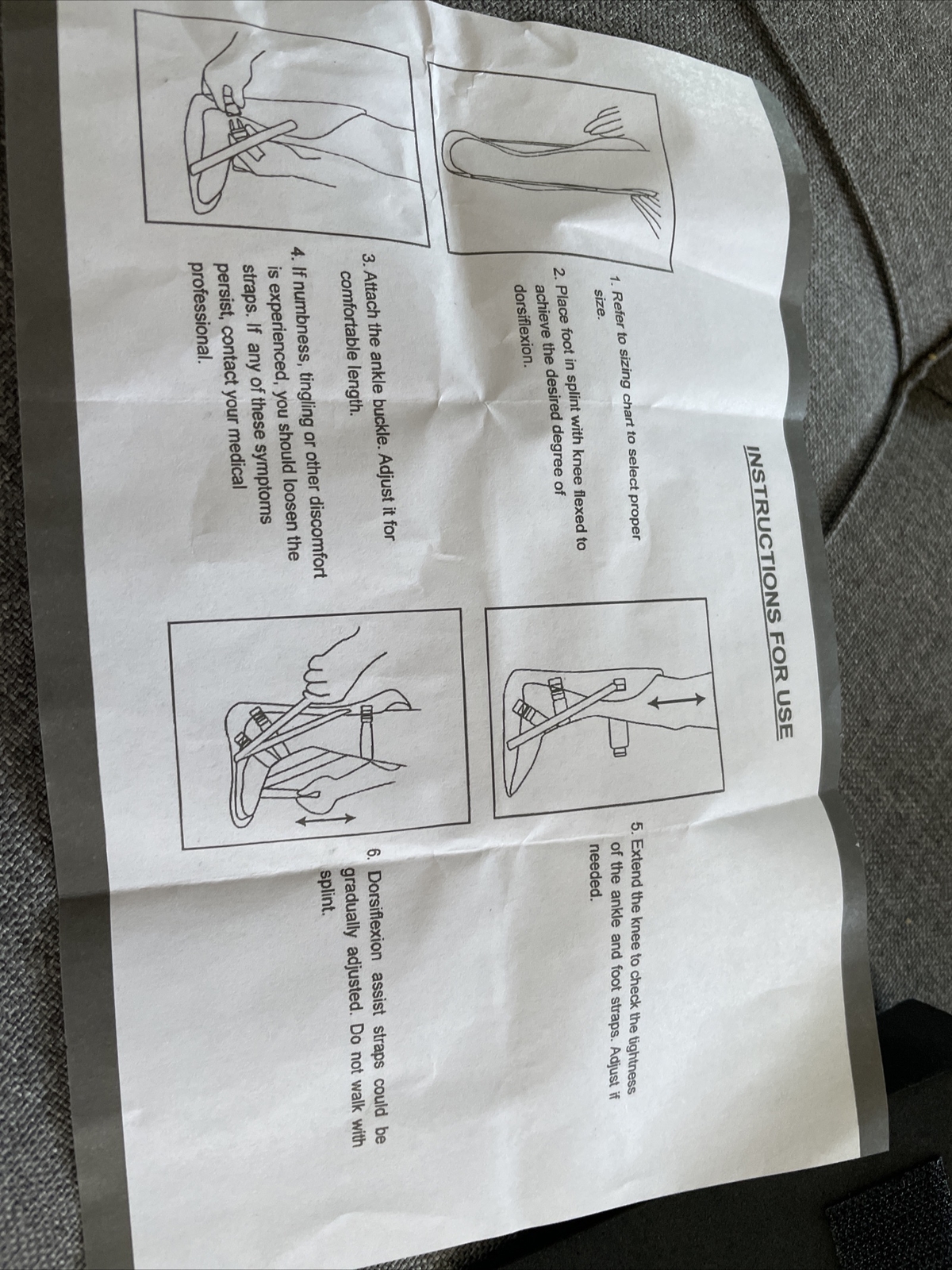 INSTRUCTIONS FOR USE

1. Refer to sizing chart to select proper size.

2. Place foot in splint with knee flexed to achieve the desired degree of dorsiflexion.

3. Attach the ankle buckle. Adjust it for comfortable length.

4. If numbness, tingling or other discomfort is experienced, you should loosen the straps. If any of these symptoms persist, contact your medical professional.

5. Extend the knee to check the tightness of the ankle and foot straps. Adjust if needed.

6. Dorsiflexion assist straps could be gradually adjusted. Do not walk with splint.