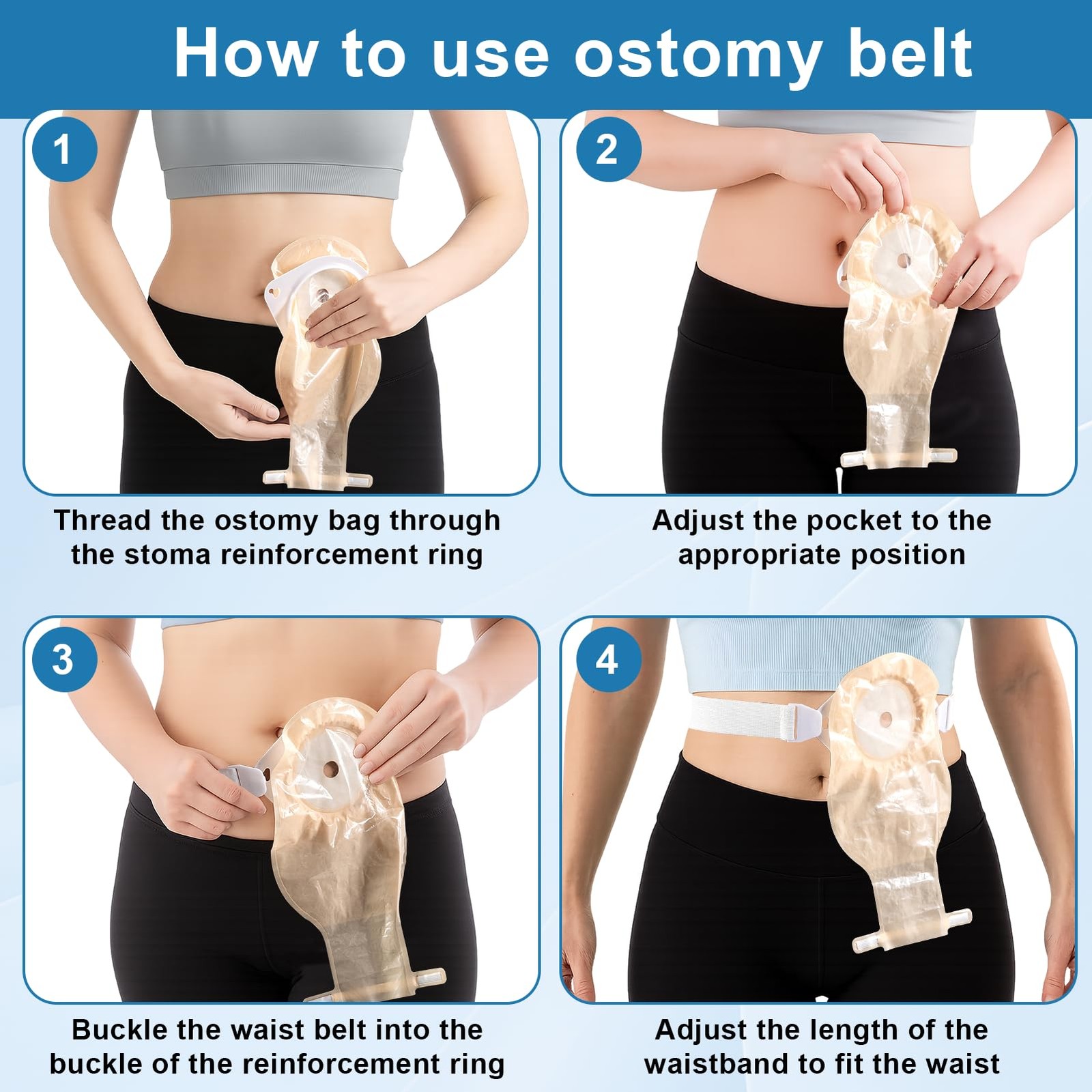 How to use ostomy belt

1

Thread the ostomy bag through the stoma reinforcement ring

2

Adjust the pocket to the appropriate position

3

Buckle the waist belt into the buckle of the reinforcement ring

4

Adjust the length of the waistband to fit the waist