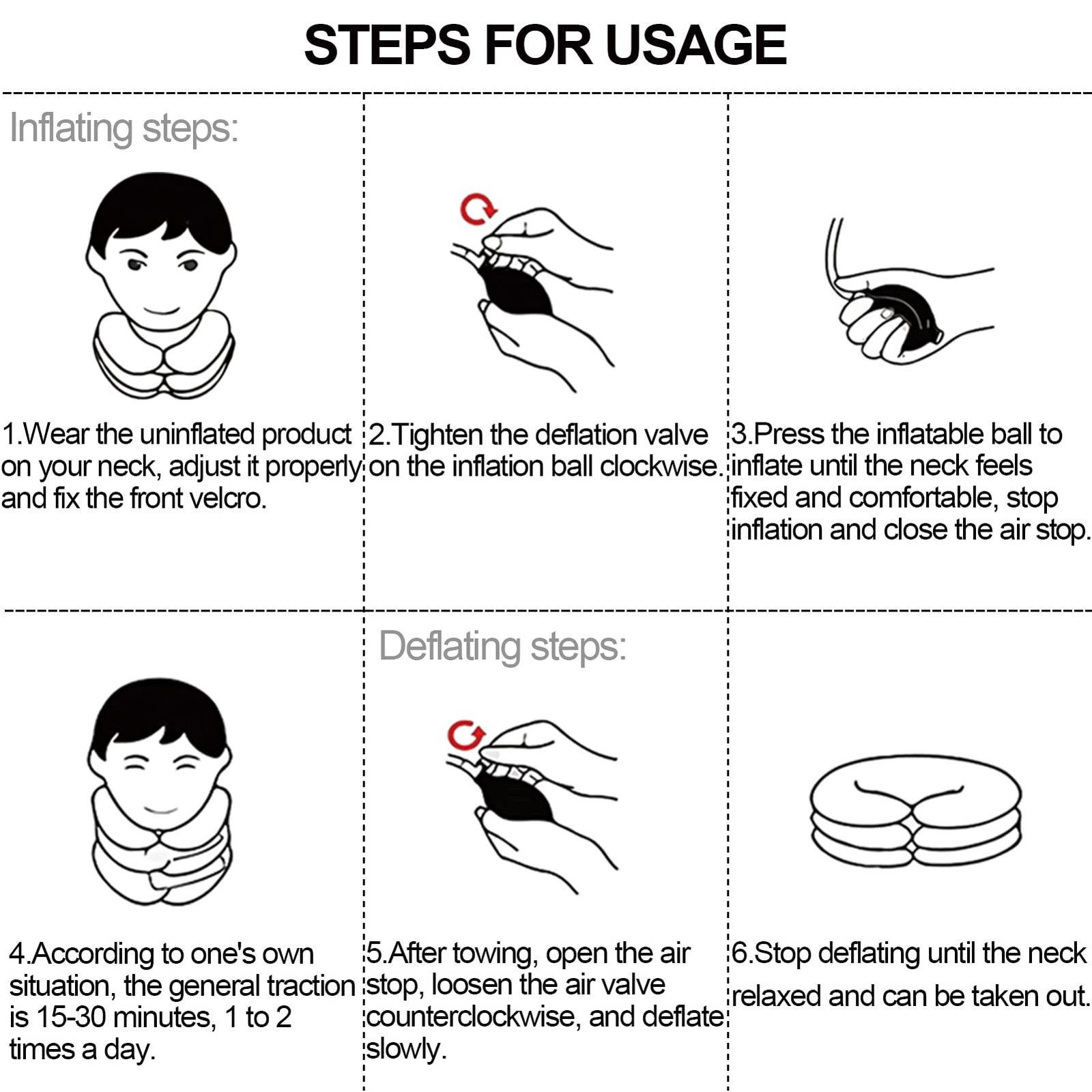 STEPS FOR USAGE

Inflating steps:

1.Wear the uninflated product on your neck, adjust it properly and fix the front velcro.

2.Tighten the deflation valve on the inflation ball clockwise.

3.Press the inflatable ball to inflate until the neck feels fixed and comfortable, stop inflation and close the air stop.

Deflating steps:

4.According to one's own situation, the general traction is 15-30 minutes, 1 to 2 times a day.

5.After towing, open the air stop, loosen the air valve counterclockwise, and deflate slowly.

6.Stop deflating until the neck relaxed and can be taken out.