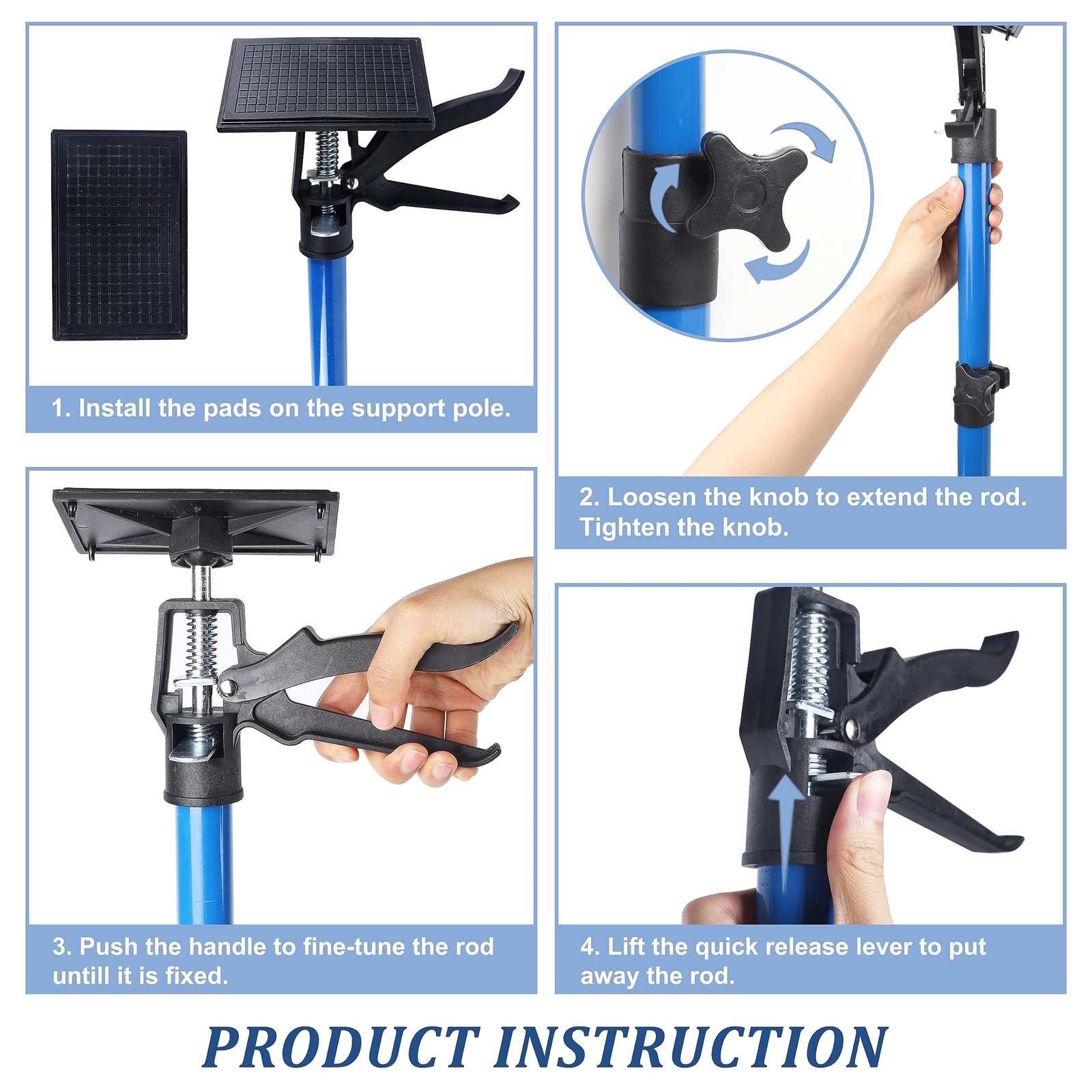 1. Install the pads on the support pole.

2. Loosen the knob to extend the rod. Tighten the knob.

3. Push the handle to fine-tune the rod untill it is fixed.

4. Lift the quick release lever to put away the rod.

PRODUCT INSTRUCTION