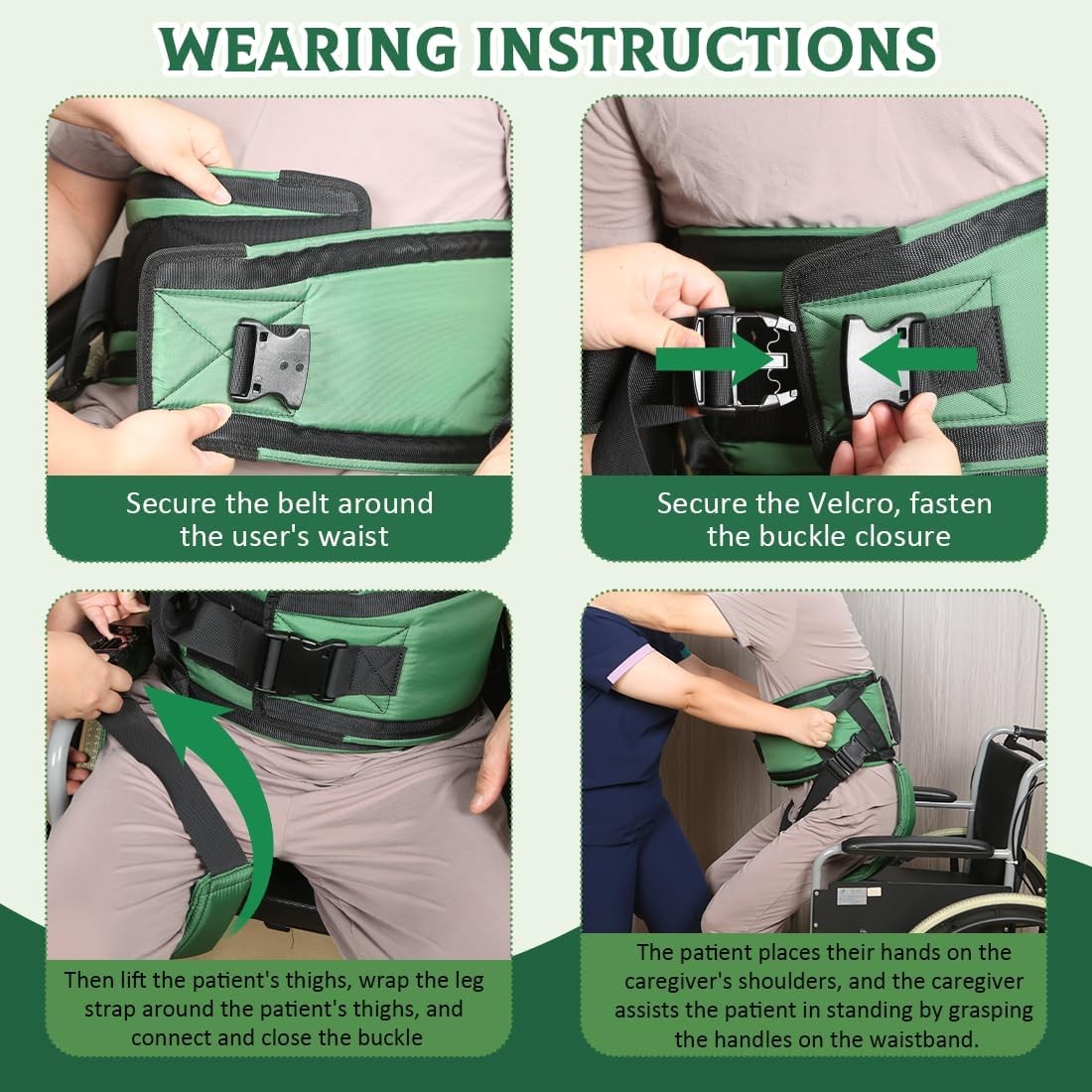 WEARING INSTRUCTIONS

Secure the belt around the user's waist

Secure the Velcro, fasten the buckle closure

Then lift the patient's thighs, wrap the leg strap around the patient's thighs, and connect and close the buckle

The patient places their hands on the caregiver's shoulders, and the caregiver assists the patient in standing by grasping the handles on the waistband.