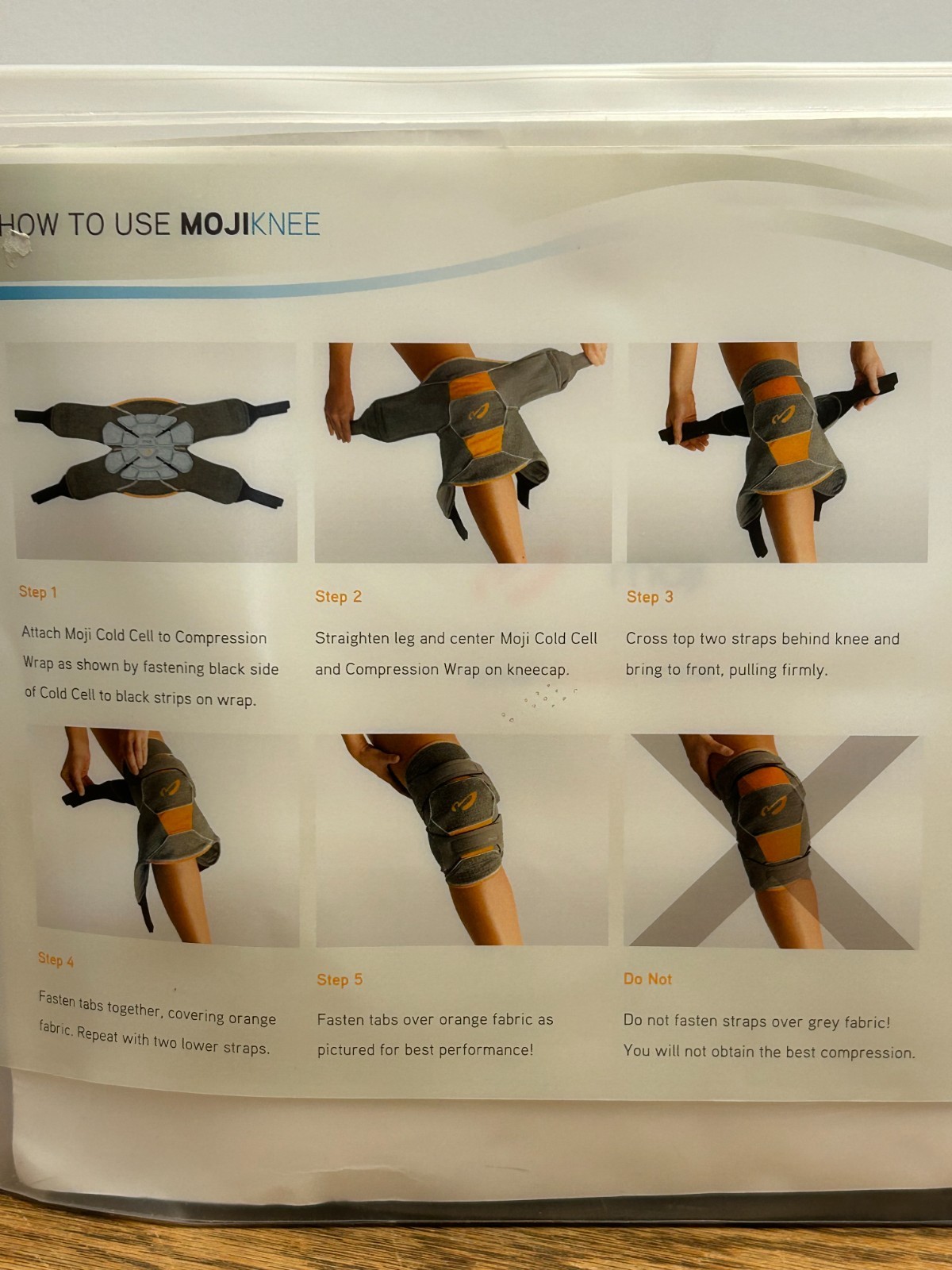 HOW TO USE MOJIKNEE

Step 1

Attach Moji Cold Cell to Compression Wrap as shown by fastening black side of Cold Cell to black strips on wrap.

Step 2

Straighten leg and center Moji Cold Cell and Compression Wrap on kneecap.

Step 3

Cross top two straps behind knee and bring to front, pulling firmly.

Step 4

Fasten tabs together, covering orange fabric. Repeat with two lower straps.

Step 5

Fasten tabs over orange fabric as pictured for best performance!

Do Not

Do not fasten straps over grey fabric! You will not obtain the best compression.