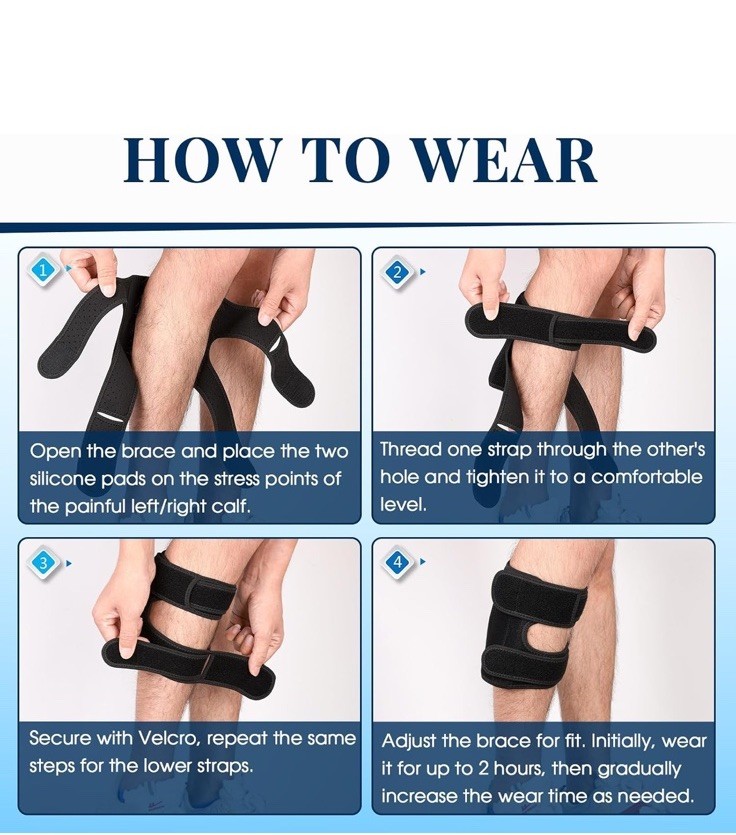 HOW TO WEAR

1

Open the brace and place the two silicone pads on the stress points of the painful left/right calf.

2

Thread one strap through the other's hole and tighten it to a comfortable level.

3

Secure with Velcro, repeat the same steps for the lower straps.

4

Adjust the brace for fit. Initially, wear it for up to 2 hours, then gradually increase the wear time as needed.