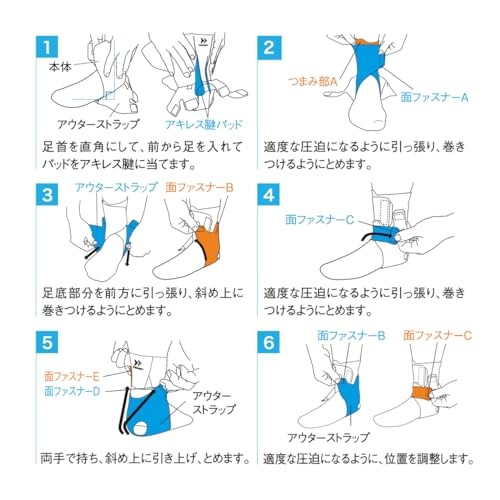 1

本体

アウターストラップ

アキレス腱パッド

足首を直角にして、前から足を入れてパッドをアキレス腱に当てます。

2

つまみ部A

面ファスナーA

適度な圧迫になるように引っ張り、巻きつけるようにとめます。

3

アウターストラップ

面ファスナーB

足底部分を前方に引っ張り、斜め上に巻きつけるようにとめます。

4

面ファスナーC

適度な圧迫になるように引っ張り、巻きつけるようにとめます。

5

面ファスナーE

面ファスナーD

アウターストラップ

両手で持ち、斜め上に引き上げ、とめます。

6

面ファスナーB

面ファスナーC

アウターストラップ

適度な圧迫になるように、位置を調整します。