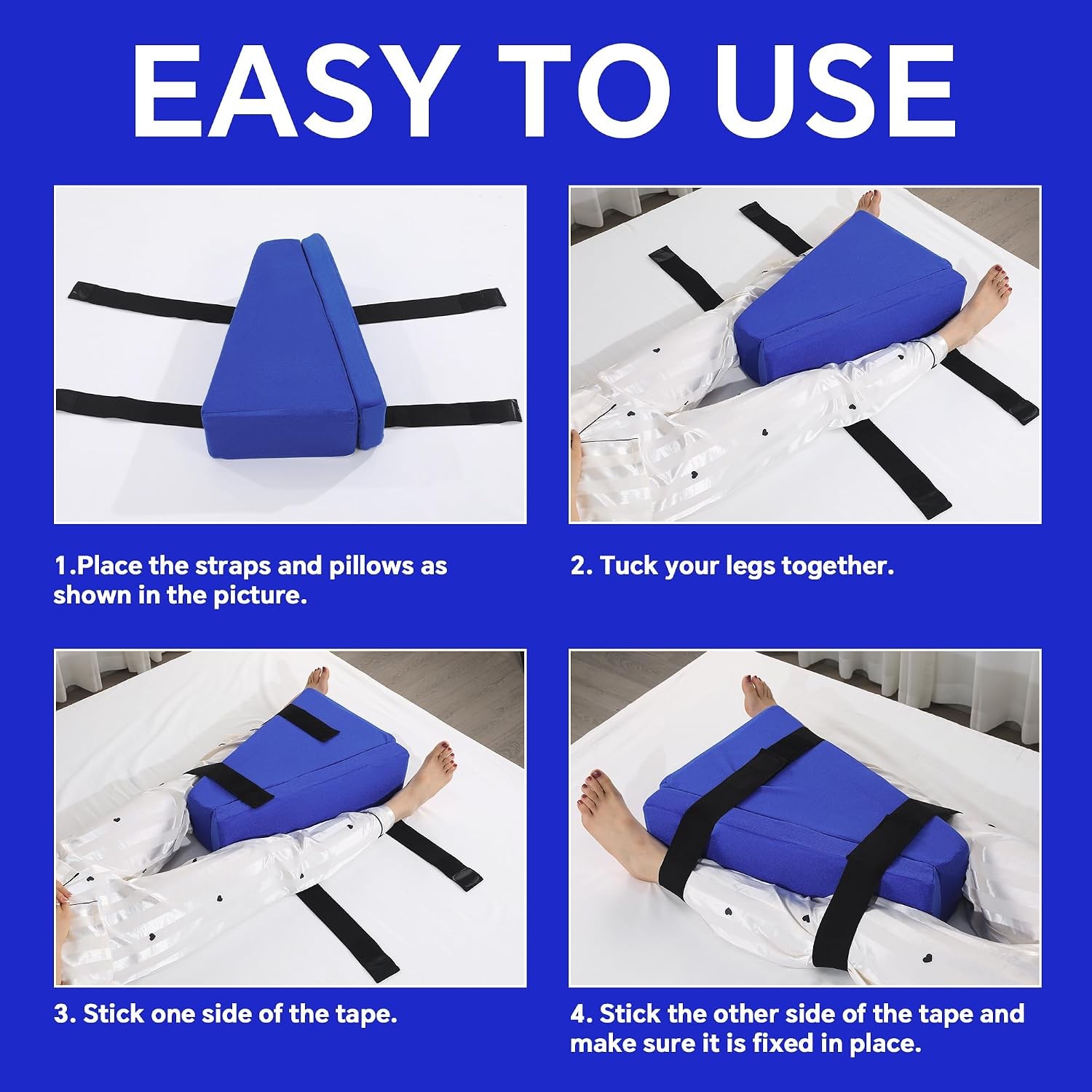 EASY TO USE

1.Place the straps and pillows as shown in the picture.

2. Tuck your legs together.

3. Stick one side of the tape.

4. Stick the other side of the tape and make sure it is fixed in place.