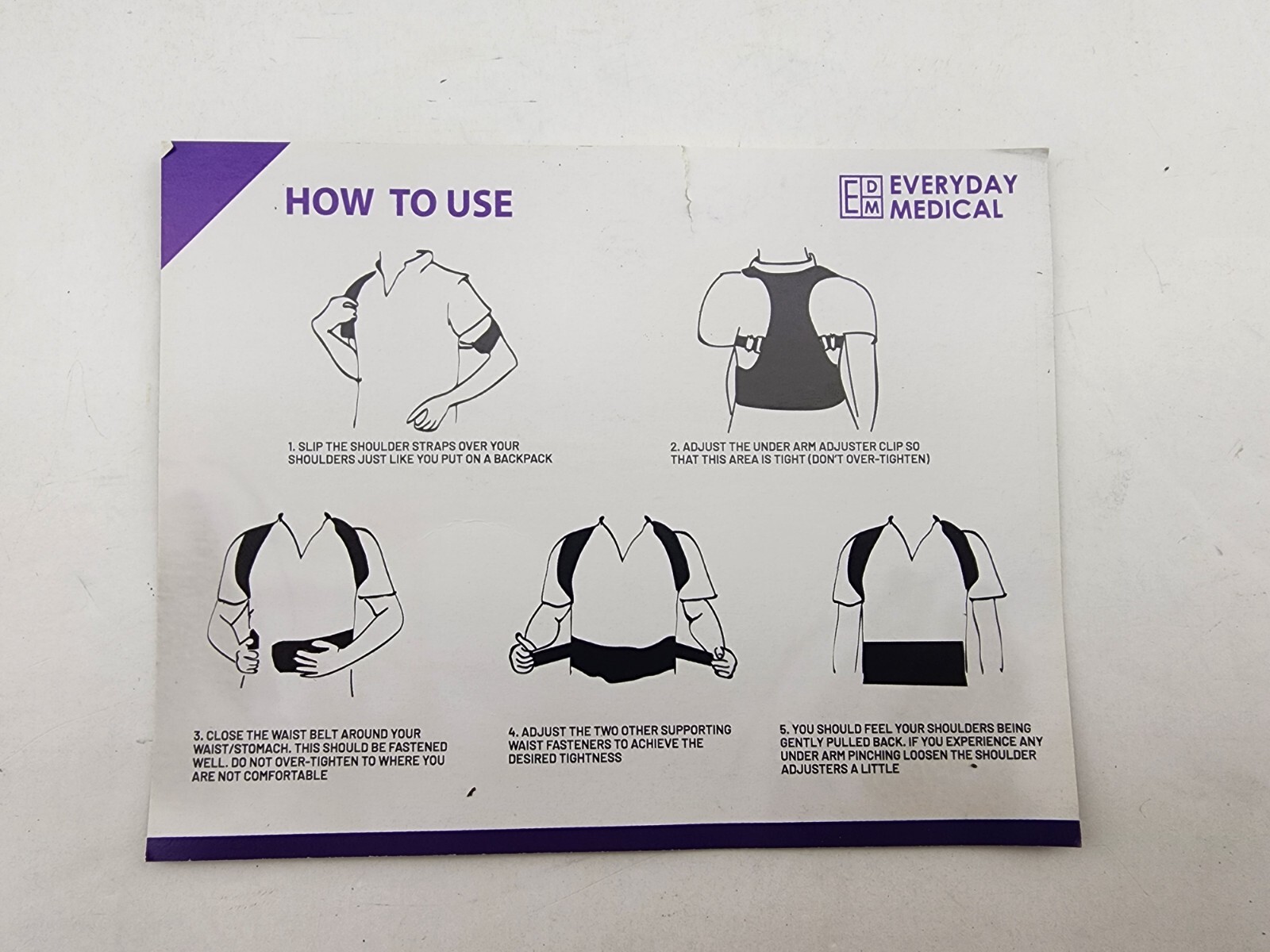 HOW TO USE

EDM EVERYDAY MEDICAL

1. SLIP THE SHOULDER STRAPS OVER YOUR SHOULDERS JUST LIKE YOU PUT ON A BACKPACK

2. ADJUST THE UNDER ARM ADJUSTER CLIP SO THAT THIS AREA IS TIGHT (DON'T OVER-TIGHTEN)

3. CLOSE THE WAIST BELT AROUND YOUR WAIST/STOMACH. THIS SHOULD BE FASTENED WELL. DO NOT OVER-TIGHTEN TO WHERE YOU ARE NOT COMFORTABLE

4. ADJUST THE TWO OTHER SUPPORTING WAIST FASTENERS TO ACHIEVE THE DESIRED TIGHTNESS

5. YOU SHOULD FEEL YOUR SHOULDERS BEING GENTLY PULLED BACK. IF YOU EXPERIENCE ANY UNDER ARM PINCHING LOOSEN THE SHOULDER ADJUSTERS A LITTLE