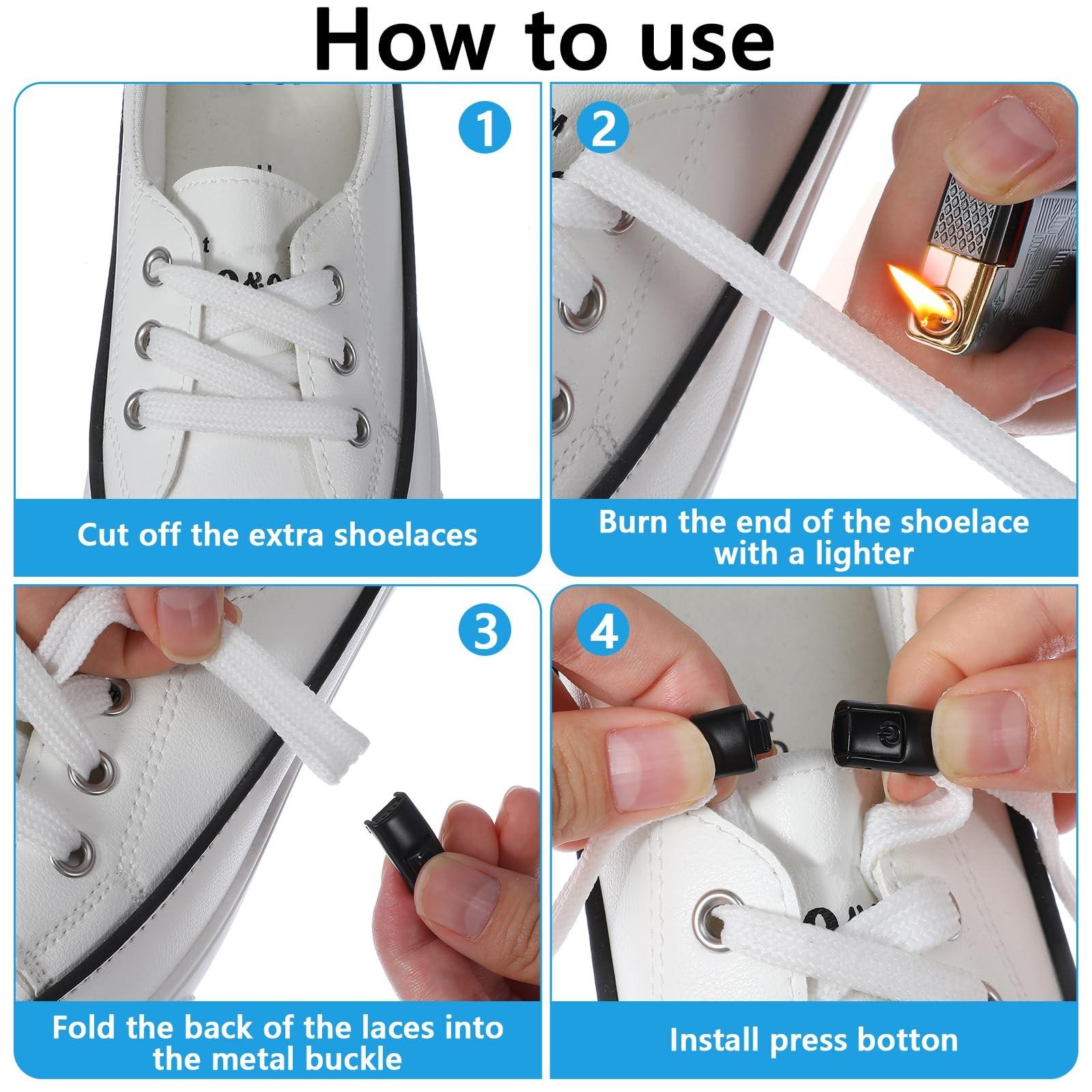 How to use

1

Cut off the extra shoelaces

2

Burn the end of the shoelace with a lighter

3

Fold the back of the laces into the metal buckle

4

Install press botton