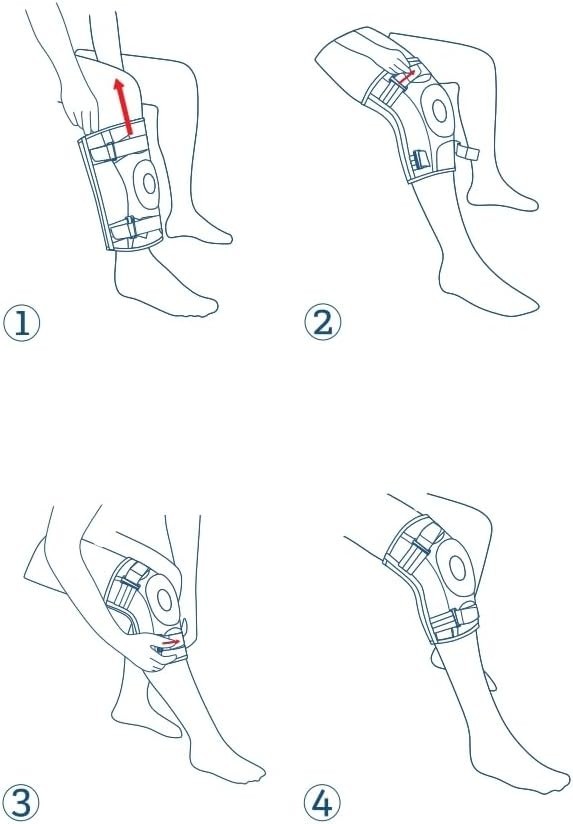 1

2

3

4