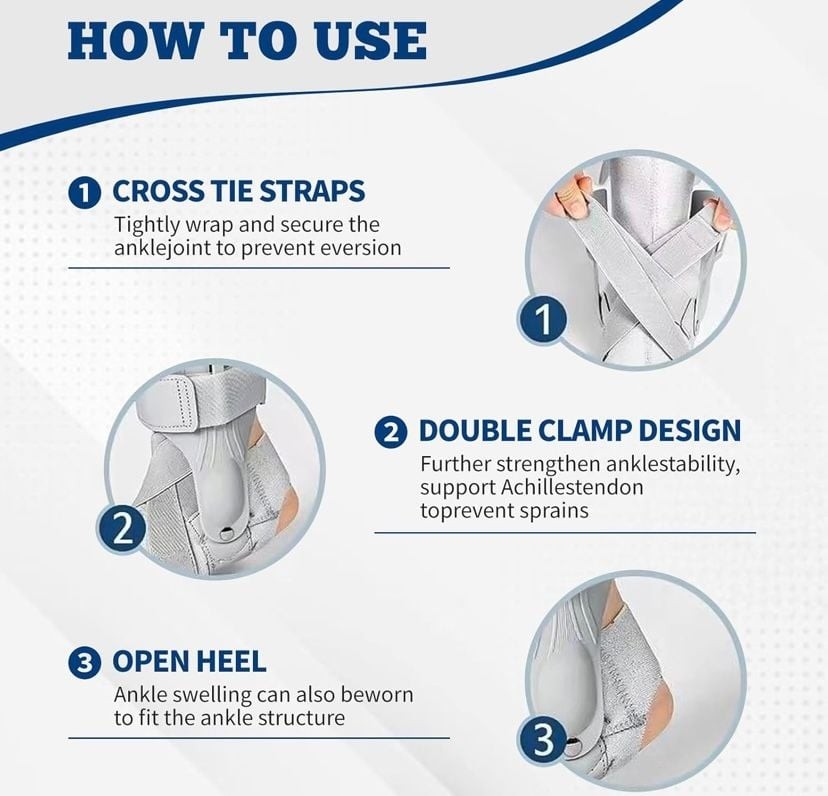 HOW TO USE

1 CROSS TIE STRAPS
Tightly wrap and secure the anklejoint to prevent eversion

1

2

2 DOUBLE CLAMP DESIGN
Further strengthen anklestability, support Achillestendon toprevent sprains

3 OPEN HEEL
Ankle swelling can also beworn to fit the ankle structure

3