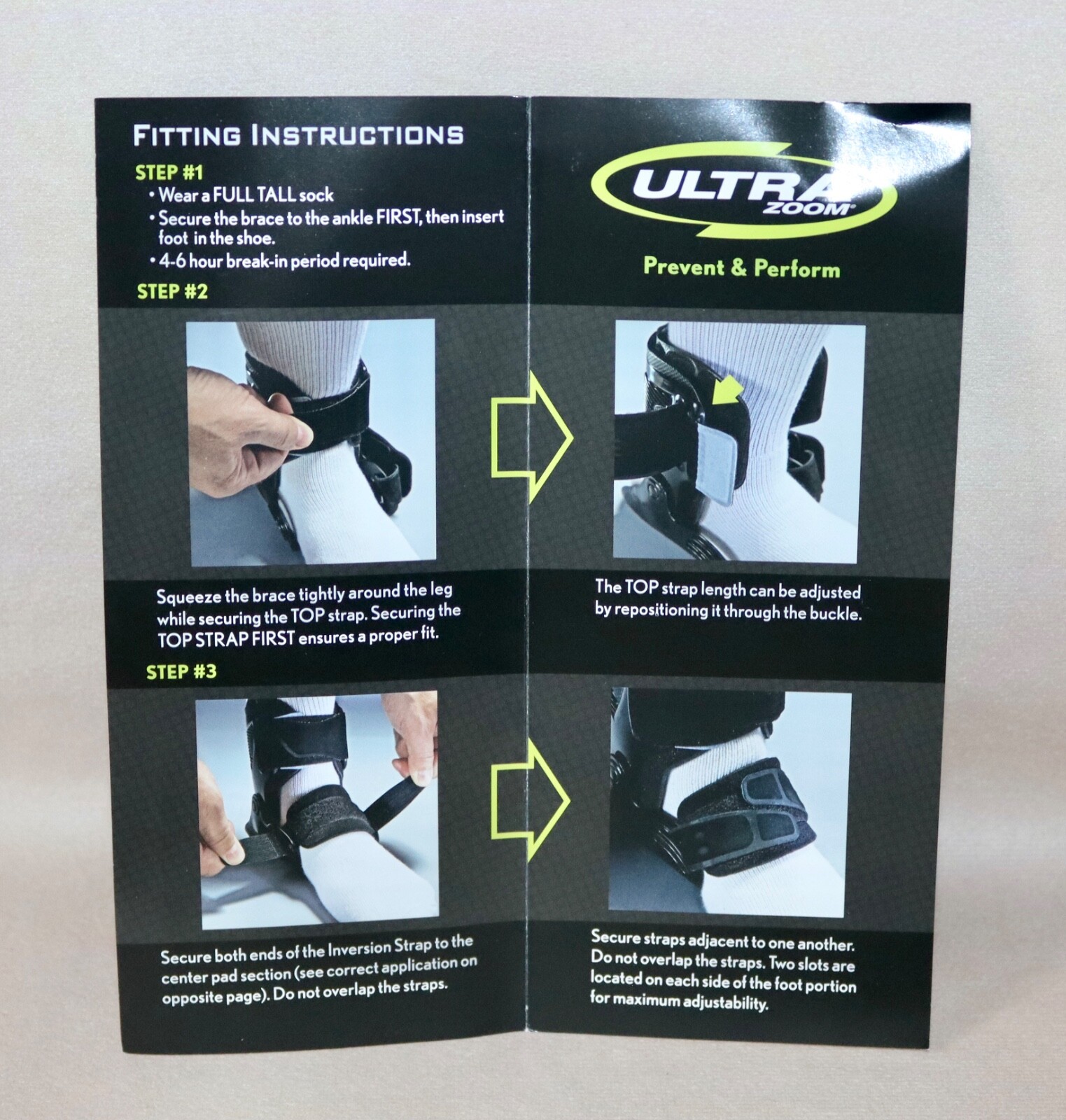 FITTING INSTRUCTIONS

STEP #1

• Wear a FULL TALL sock

• Secure the brace to the ankle FIRST, then insert foot in the shoe.

• 4-6 hour break-in period required.

STEP #2

Squeeze the brace tightly around the leg while securing the TOP strap. Securing the TOP STRAP FIRST ensures a proper fit.

STEP #3

Secure both ends of the Inversion Strap to the center pad section (see correct application on opposite page). Do not overlap the straps.

ULTRA ZOOM

Prevent & Perform

The TOP strap length can be adjusted by repositioning it through the buckle.

Secure straps adjacent to one another. Do not overlap the straps. Two slots are located on each side of the foot portion for maximum adjustability.