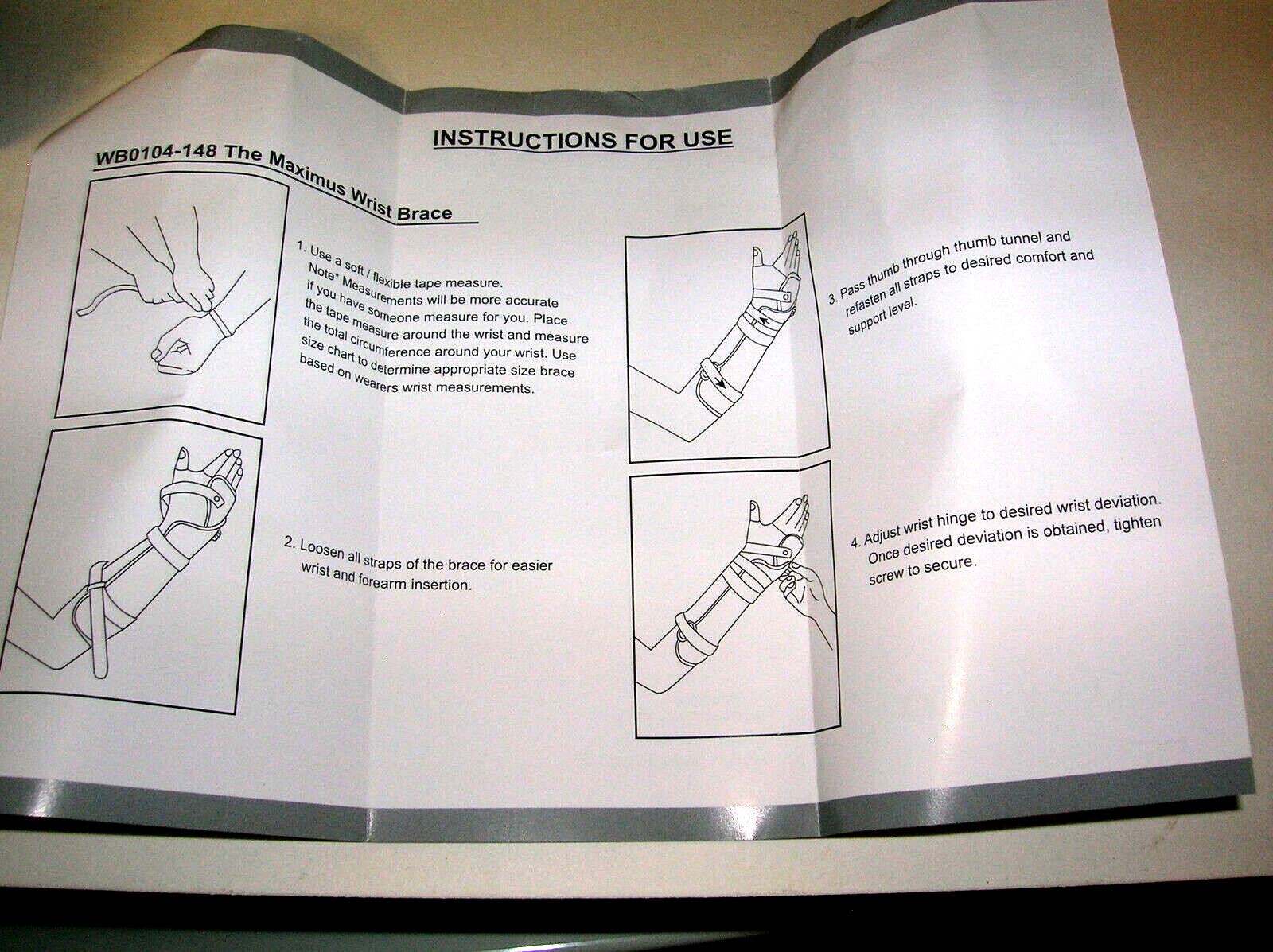 INSTRUCTIONS FOR USE

WB0104-148 The Maximus Wrist Brace

1. Use a soft / flexible tape measure. Note* Measurements will be more accurate if you have someone measure for you. Place the tape measure around the wrist and measure the total circumference around your wrist. Use size chart to determine appropriate size brace based on wearers wrist measurements.

2. Loosen all straps of the brace for easier wrist and forearm insertion.

3. Pass thumb through thumb tunnel and refasten all straps to desired comfort and support level.

4. Adjust wrist hinge to desired wrist deviation. Once desired deviation is obtained, tighten screw to secure.