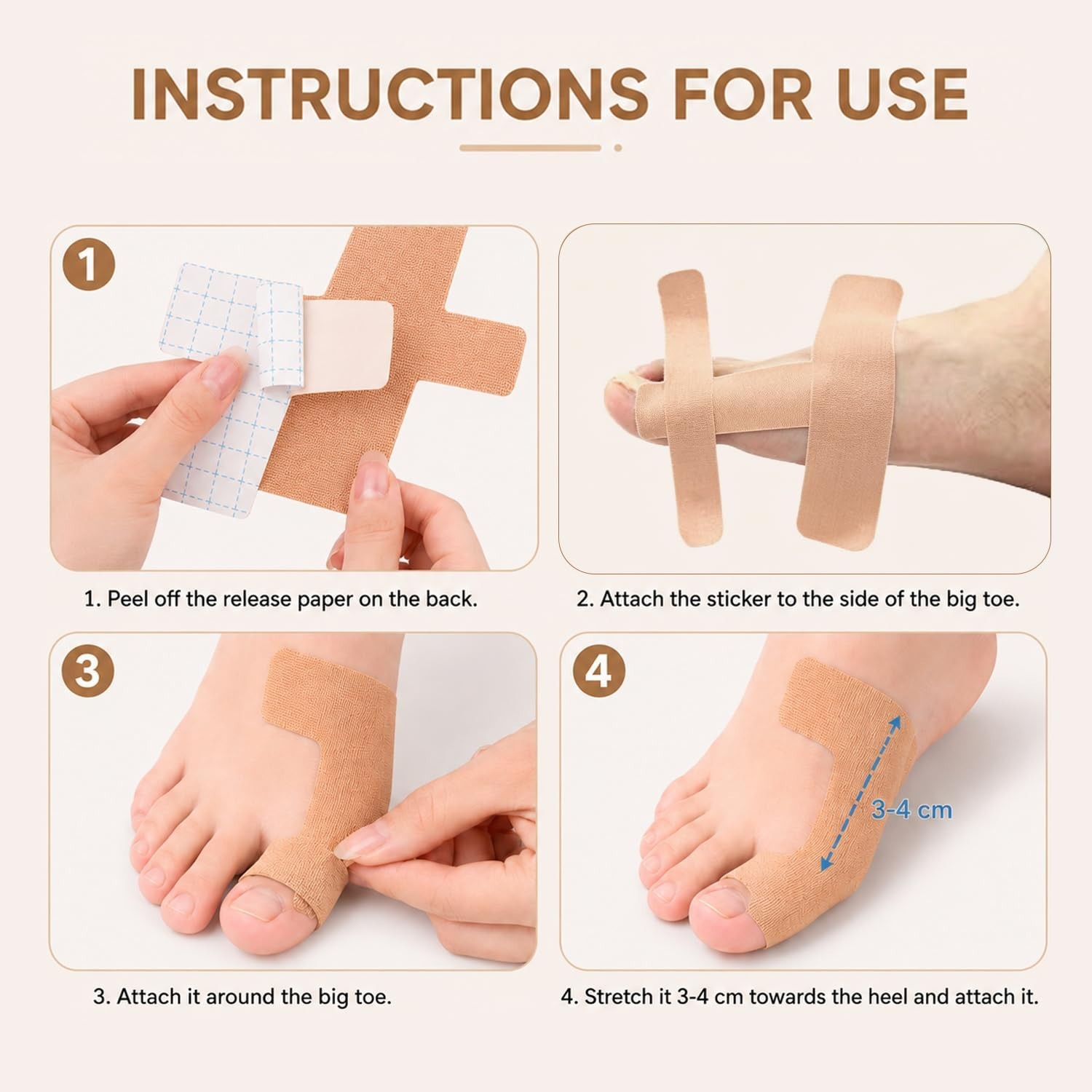 INSTRUCTIONS FOR USE

1

1. Peel off the release paper on the back.

2. Attach the sticker to the side of the big toe.

3

3. Attach it around the big toe.

4

3-4 cm

4. Stretch it 3-4 cm towards the heel and attach it.