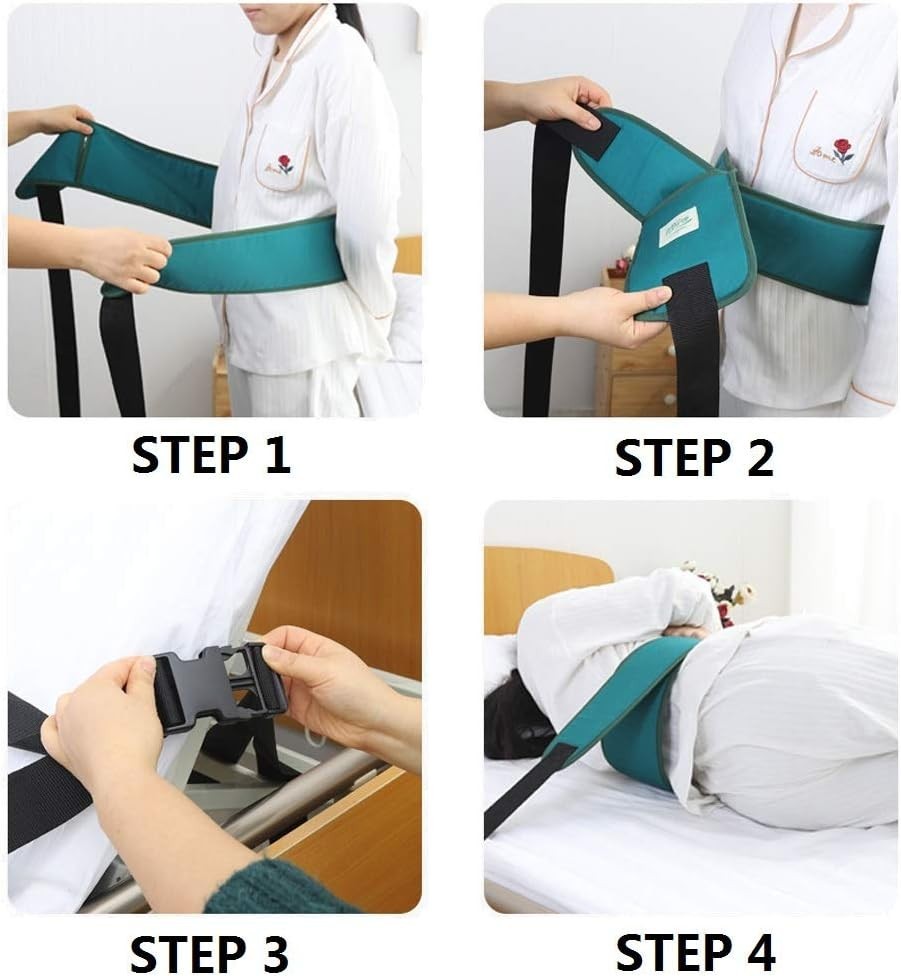 STEP 1

STEP 2

STEP 3

STEP 4