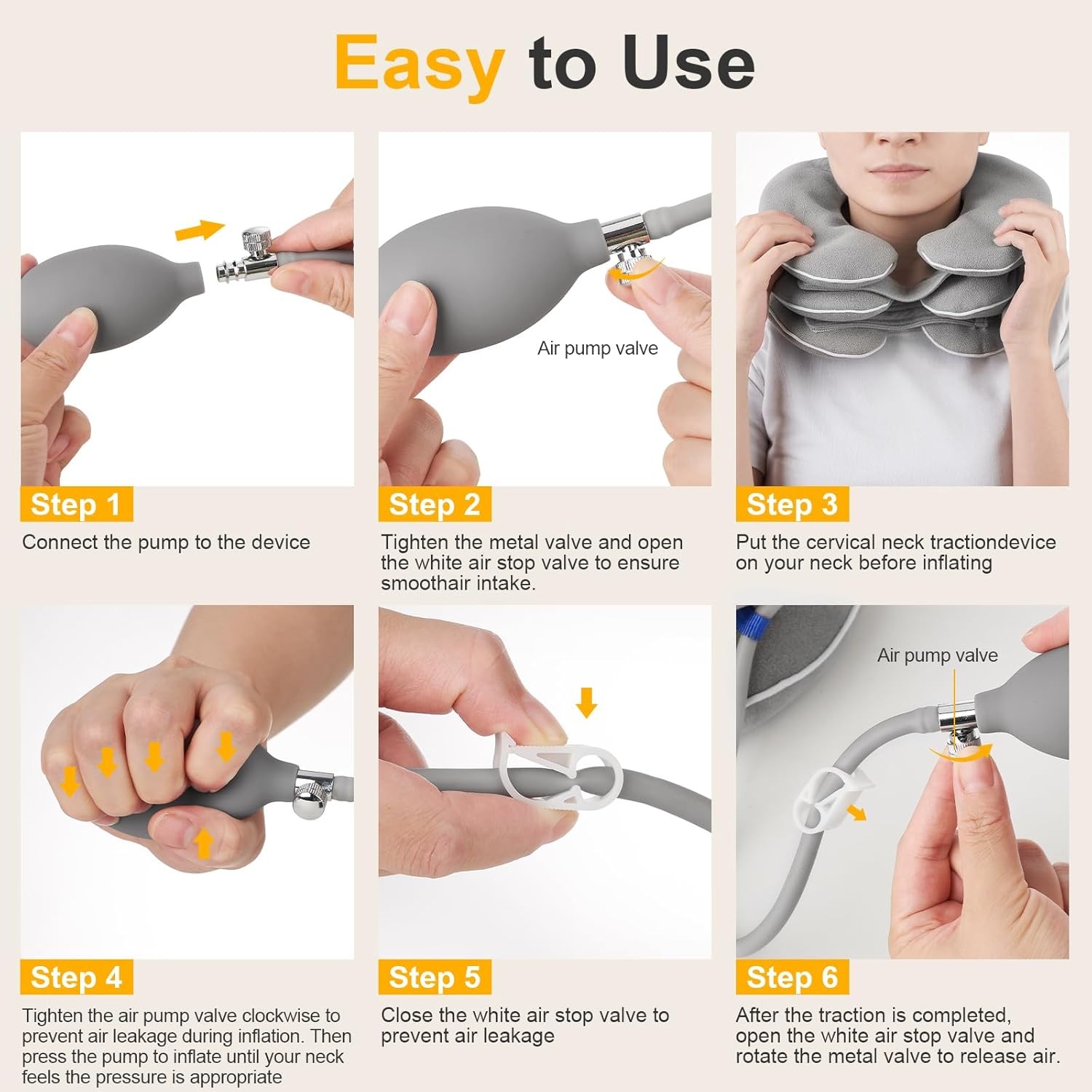 Easy to Use

Step 1
Connect the pump to the device

Air pump valve

Step 2
Tighten the metal valve and open the white air stop valve to ensure smoothair intake.

Step 3
Put the cervical neck tractiondevice on your neck before inflating

Step 4
Tighten the air pump valve clockwise to prevent air leakage during inflation. Then press the pump to inflate until your neck feels the pressure is appropriate

Step 5
Close the white air stop valve to prevent air leakage

Air pump valve

Step 6
After the traction is completed, open the white air stop valve and rotate the metal valve to release air.