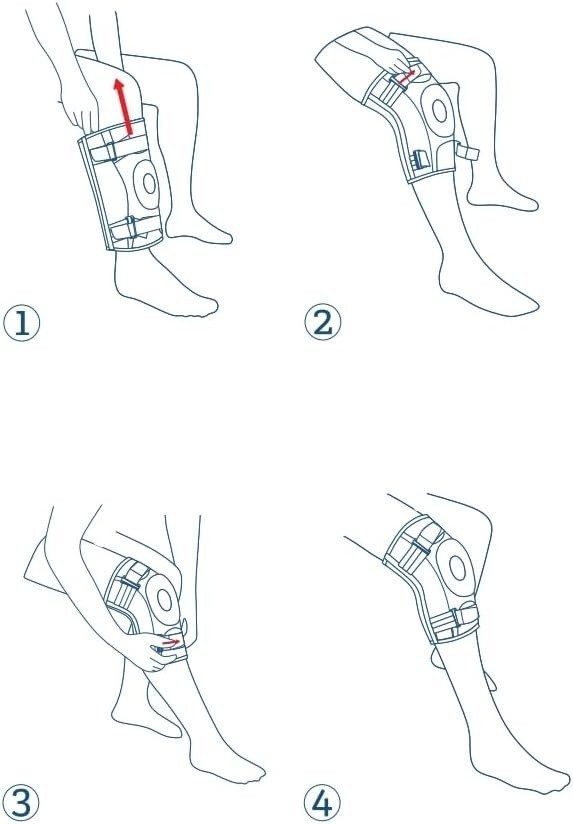 1

2

3

4