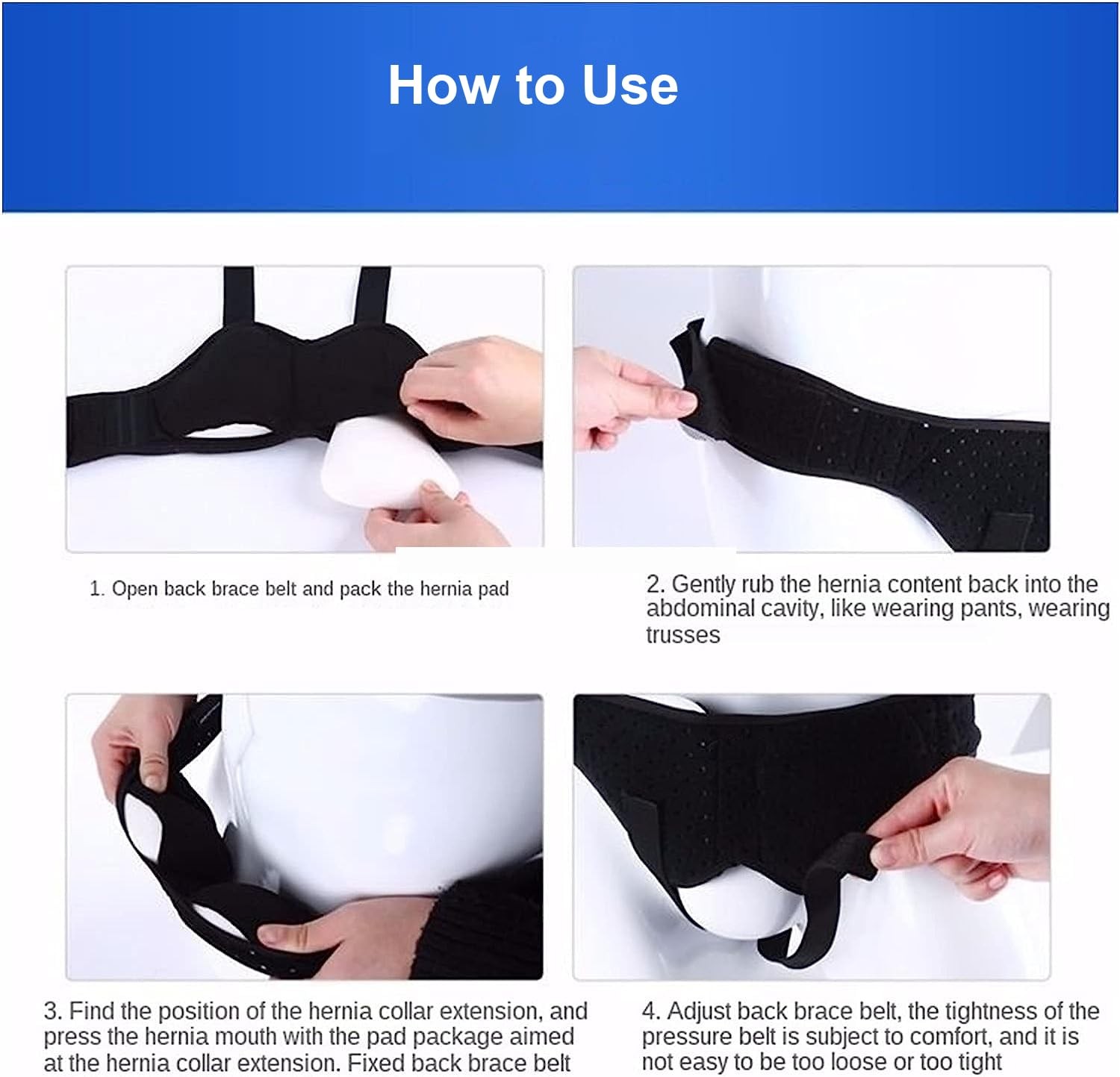 How to Use

1. Open back brace belt and pack the hernia pad

2. Gently rub the hernia content back into the abdominal cavity, like wearing pants, wearing trusses

3. Find the position of the hernia collar extension, and press the hernia mouth with the pad package aimed at the hernia collar extension. Fixed back brace belt

4. Adjust back brace belt, the tightness of the pressure belt is subject to comfort, and it is not easy to be too loose or too tight