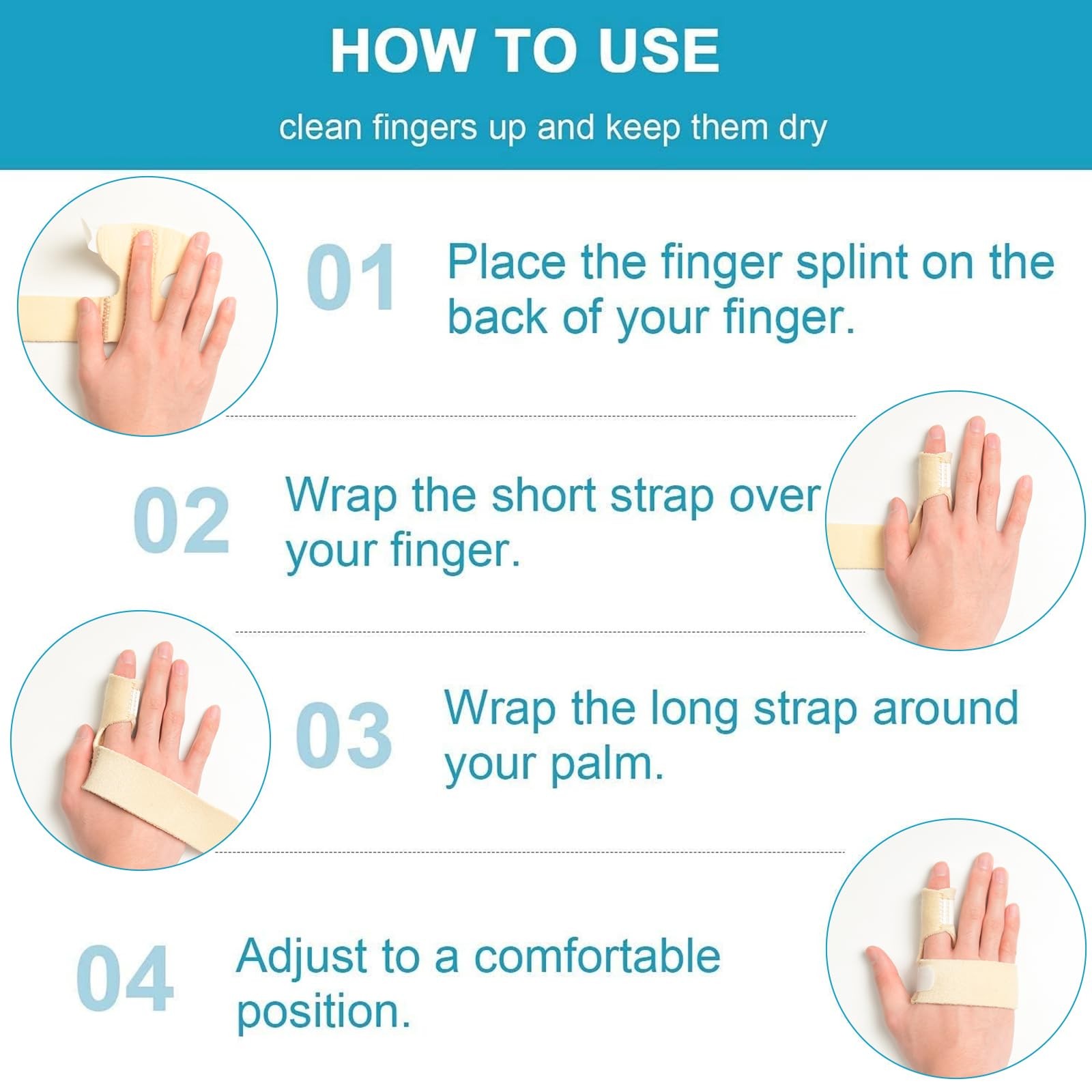 HOW TO USE

clean fingers up and keep them dry

01 Place the finger splint on the back of your finger.

02 Wrap the short strap over your finger.

03 Wrap the long strap around your palm.

04 Adjust to a comfortable position.