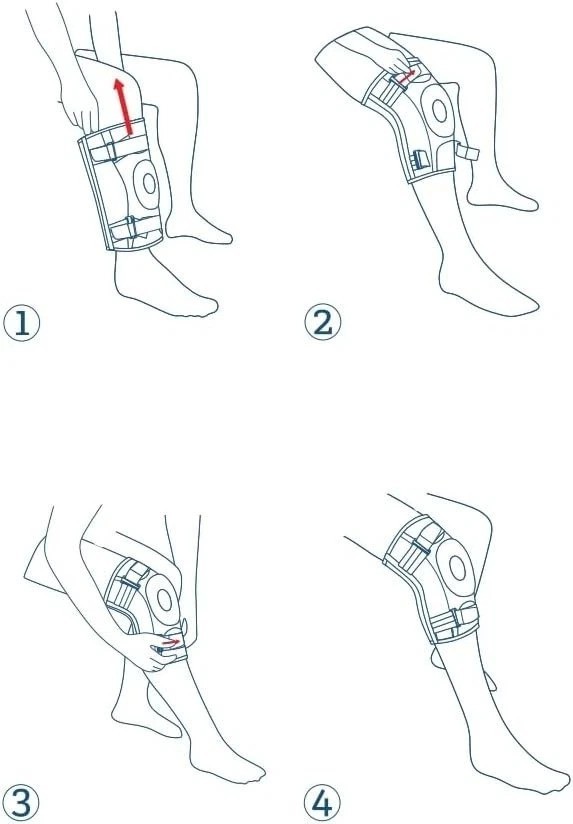 1

2

3

4